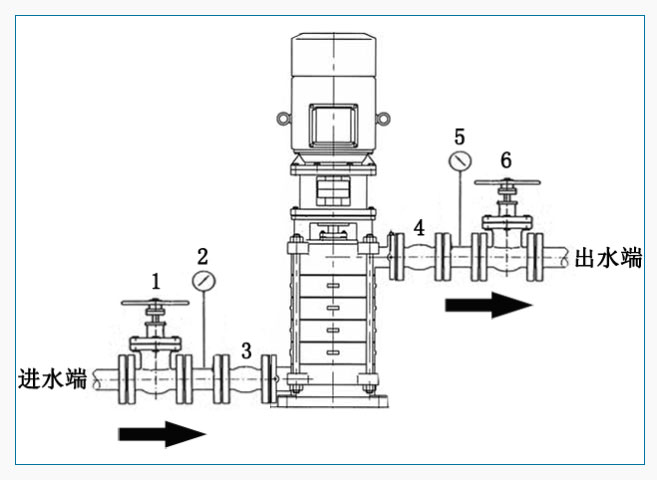 5
6
4
出水端
2
1
3
进水端